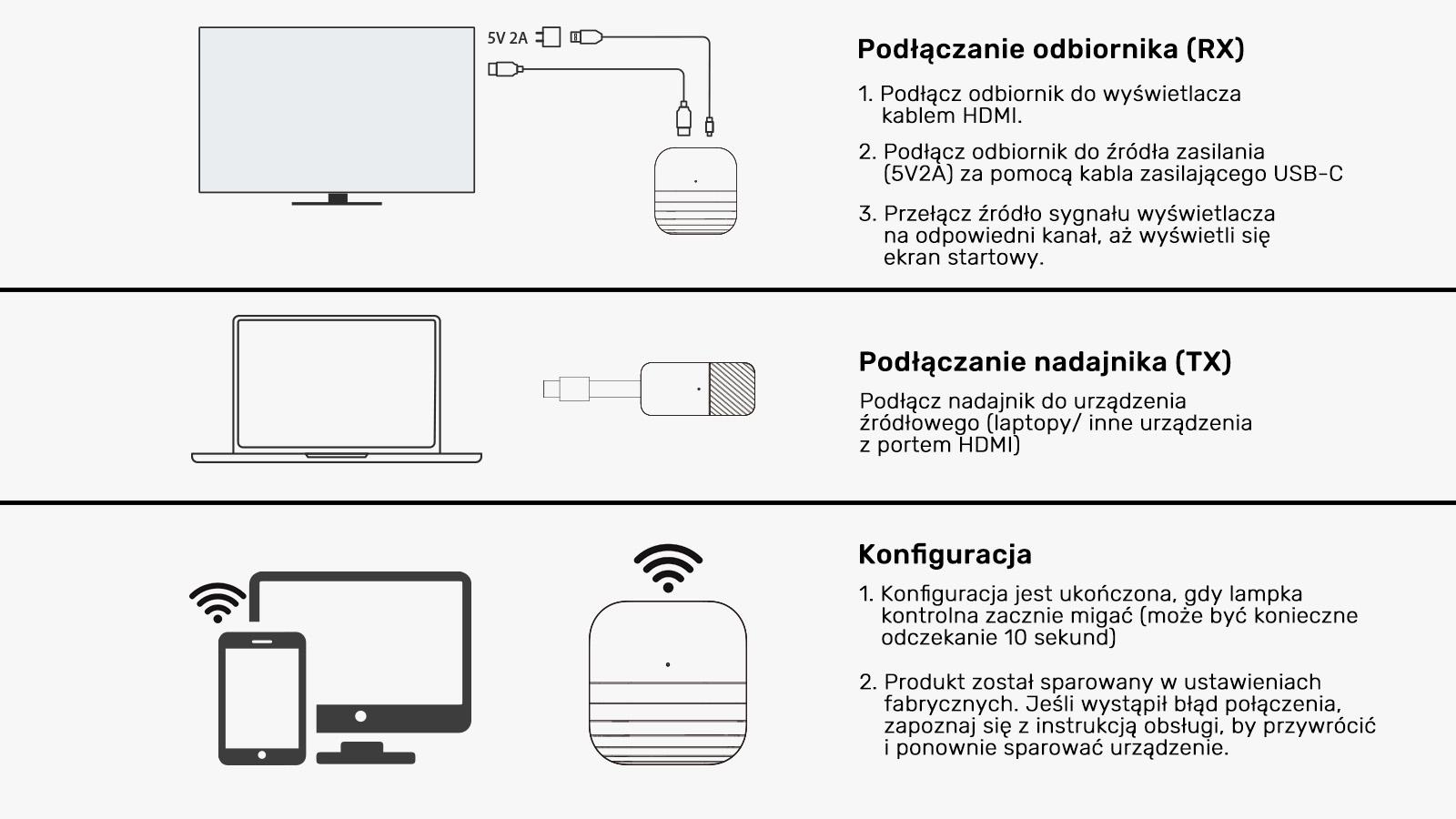 5V 2A

Podłączanie odbiornika (RX)

1. Podłącz odbiornik do wyświetlacza kablem HDMI.

2. Podłącz odbiornik do źródła zasilania (5V2A) za pomocą kabla zasilającego USB-C

3. Przełącz źródło sygnału wyświetlacza na odpowiedni kanał, aż wyświetli się ekran startowy.

Podłączanie nadajnika (TX)

Podłącz nadajnik do urządzenia źródłowego (laptopy/ inne urządzenia z portem HDMI)

Konfiguracja

1. Konfiguracja jest ukończona, gdy lampka kontrolna zacznie migać (może być konieczne odczekanie 10 sekund)

2. Produkt został sparowany w ustawieniach fabrycznych. Jeśli wystąpił błąd połączenia, zapoznaj się z instrukcją obsługi, by przywrócić i ponownie sparować urządzenie.