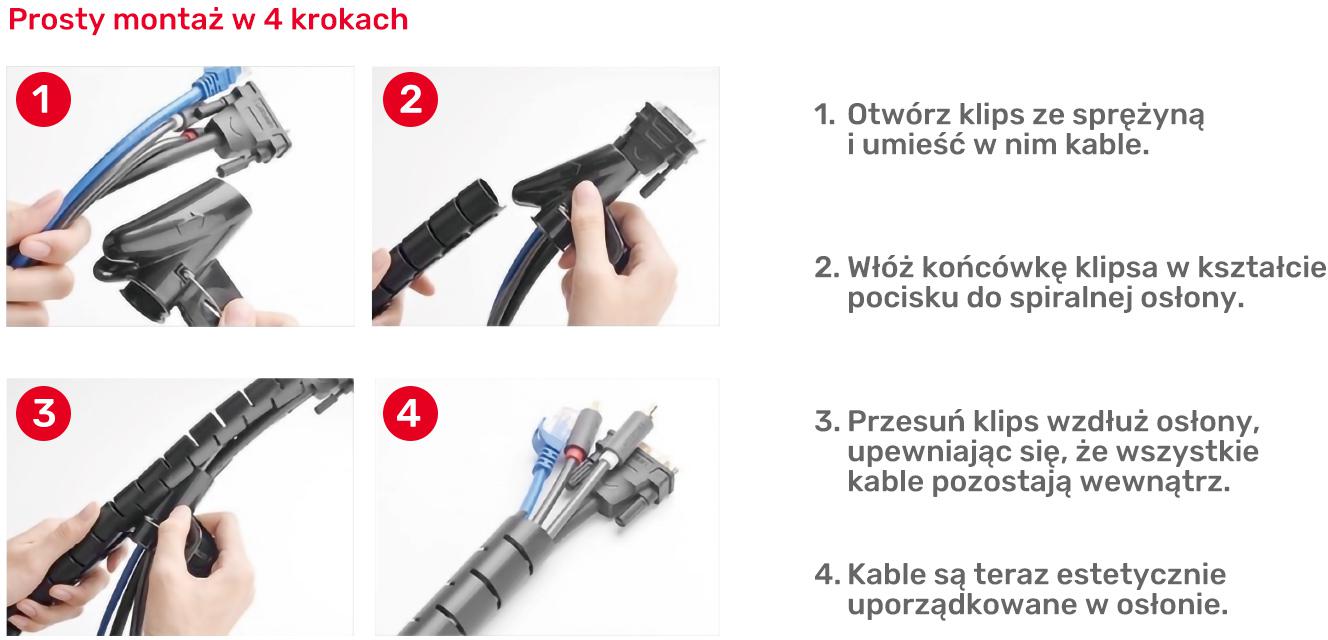 Prosty montaż w 4 krokach

1

2

3

4

1. Otwórz klips ze sprężyną i umieść w nim kable.

2. Włóż końcówkę klipsa w kształcie pocisku do spiralnej osłony.

3. Przesuń klips wzdłuż osłony, upewniając się, że wszystkie kable pozostają wewnątrz.

4. Kable są teraz estetycznie uporządkowane w osłonie.