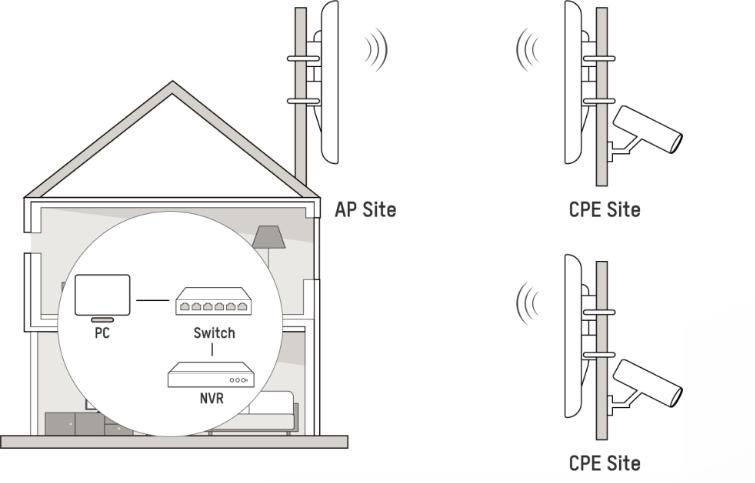 AP Site

CPE Site

PC

Switch

NVR

CPE Site