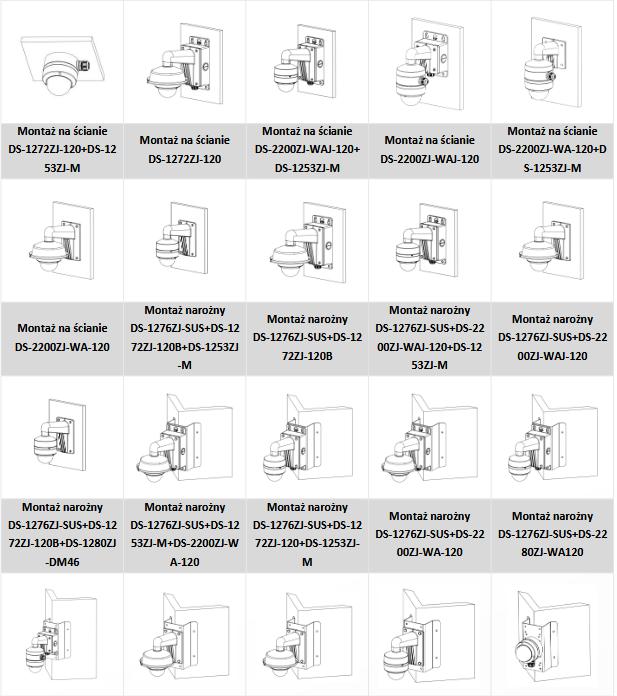 | | | | | |
|---|---|---|---|---|
| Montaż na ścianie DS-1272ZJ-120+DS-1253ZJ-M | Montaż na ścianie DS-1272ZJ-120 | Montaż na ścianie DS-2200ZJ-WAJ-120+DS-1253ZJ-M | Montaż na ścianie DS-2200ZJ-WAJ-120 | Montaż na ścianie DS-2200ZJ-WA-120+DS-1253ZJ-M |
| Montaż na ścianie DS-2200ZJ-WA-120 | Montaż narożny DS-1276ZJ-SUS+DS-1272ZJ-120B+DS-1253ZJ-M | Montaż narożny DS-1276ZJ-SUS+DS-1272ZJ-120B | Montaż narożny DS-1276ZJ-SUS+DS-2200ZJ-WAJ-120+DS-1253ZJ-M | Montaż narożny DS-1276ZJ-SUS+DS-2200ZJ-WAJ-120 |
| Montaż narożny DS-1276ZJ-SUS+DS-1272ZJ-120B+DS-1280ZJ-DM46 | Montaż narożny DS-1276ZJ-SUS+DS-1253ZJ-M+DS-2200ZJ-WA-120 | Montaż narożny DS-1276ZJ-SUS+DS-1272ZJ-120+DS-1253ZJ-M | Montaż narożny DS-1276ZJ-SUS+DS-2200ZJ-WA-120 | Montaż narożny DS-1276ZJ-SUS+DS-2280ZJ-WA120 |