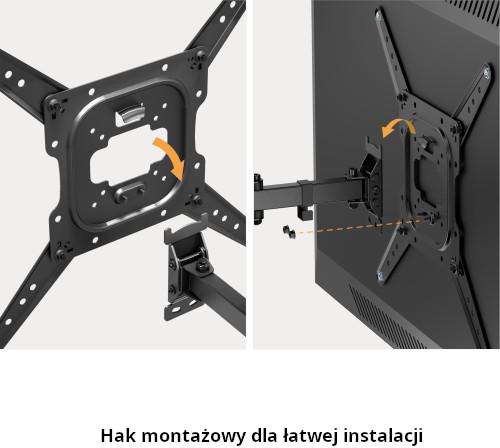 Hak montażowy dla łatwej instalacji