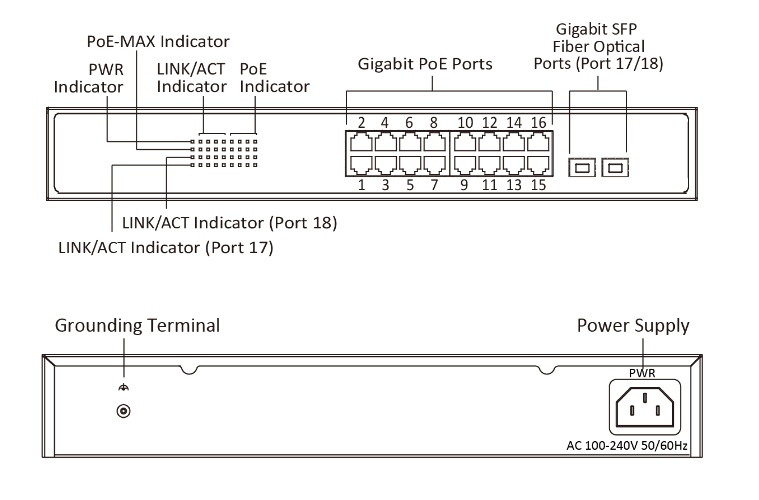 PoE-MAX Indicator
PWR Indicator
LINK/ACT Indicator
PoE Indicator
Gigabit PoE Ports
Gigabit SFP Fiber Optical Ports (Port 17/18)
2 4 6 8 10 12 14 16
1 3 5 7 9 11 13 15
LINK/ACT Indicator (Port 18)
LINK/ACT Indicator (Port 17)

Grounding Terminal
Power Supply
PWR
AC 100-240V 50/60Hz