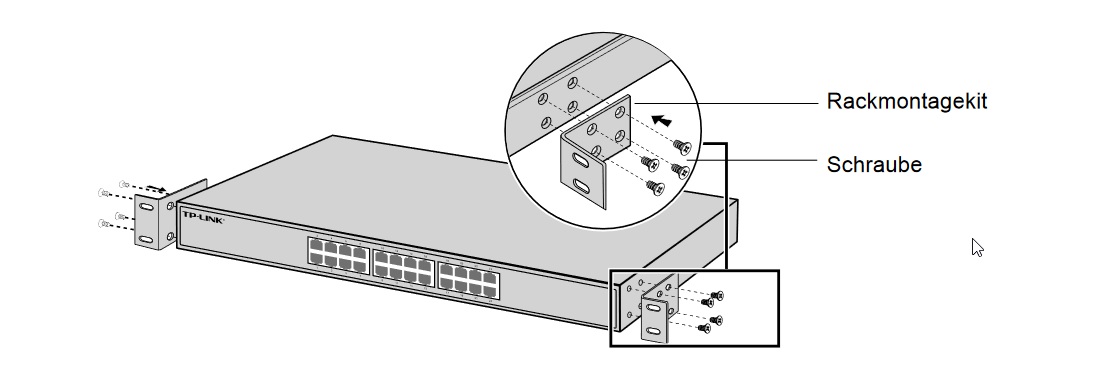 Rackmontagekit

Schraube

TP-LINK